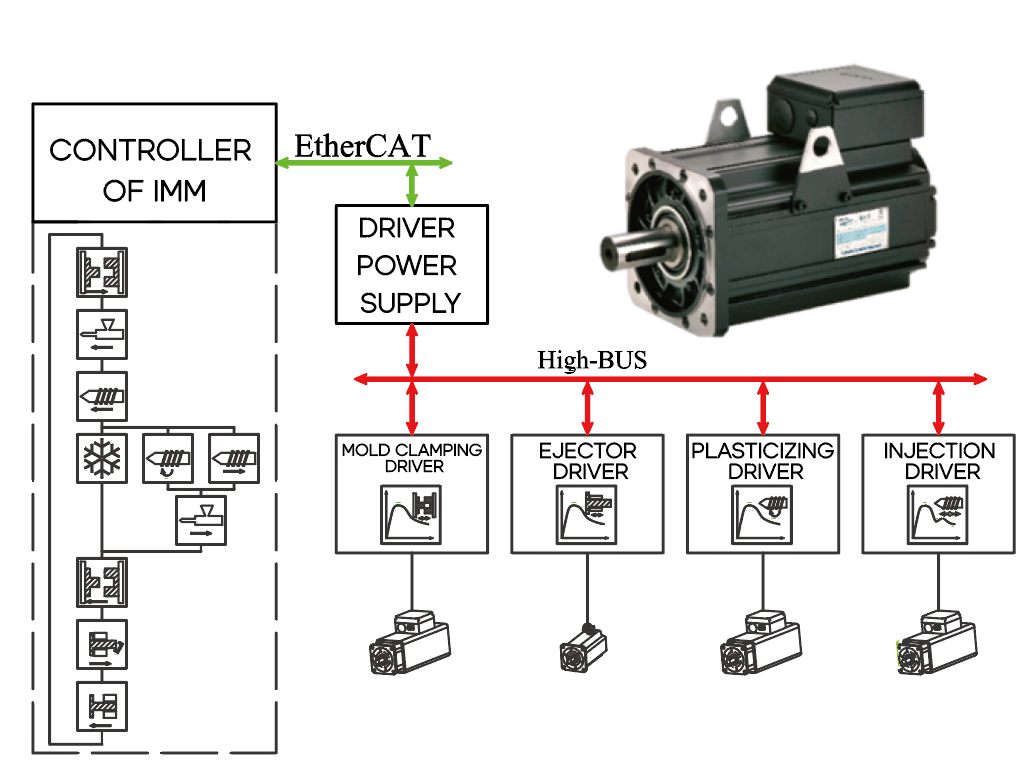 CONTROLLER OF IMM

EtherCAT

DRIVER POWER SUPPLY

High-BUS

MOLD CLAMPING DRIVER

EJECTOR DRIVER

PLASTICIZING DRIVER

INJECTION DRIVER